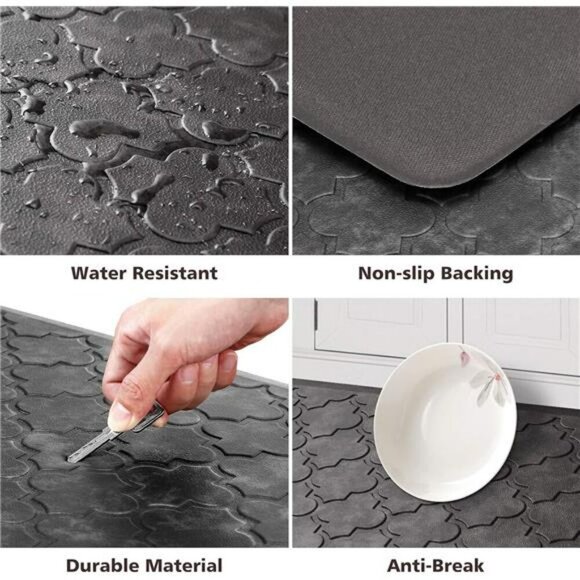 Water Resistant

Non-slip Backing

Durable Material

Anti-Break